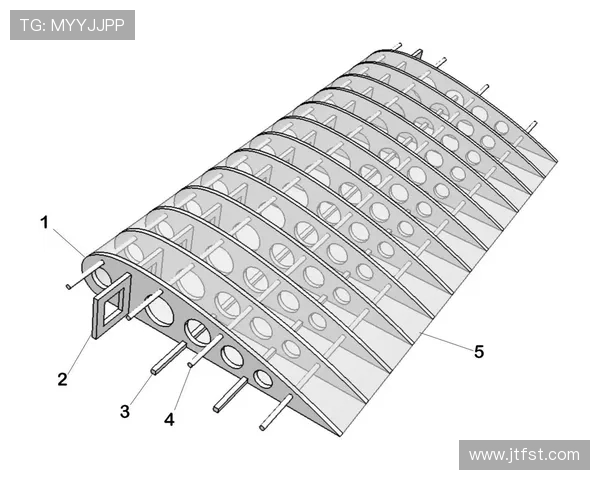 TG: MYYJJPP

1

2

3

4

5

www.jtfst.com